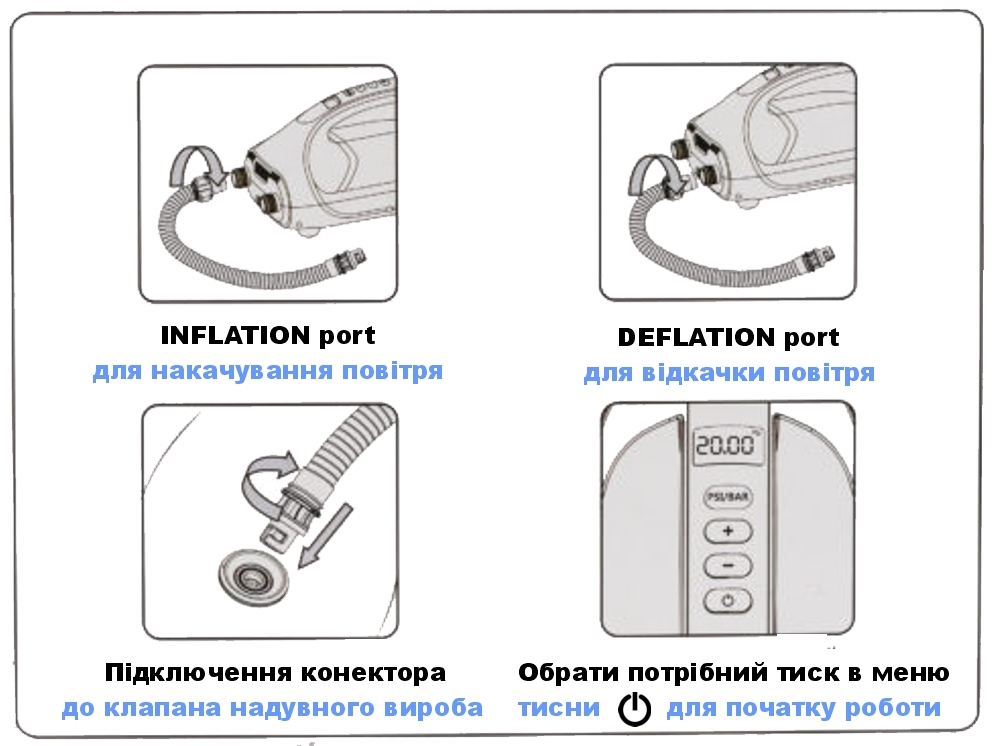 INFLATION port
для накачування повітря

DEFLATION port
для відкачки повітря

20.00

PSI/BAR

+

−

Підключення конектора
до клапана надувного вироба

Обрати потрібний тиск в меню
тисни для початку роботи